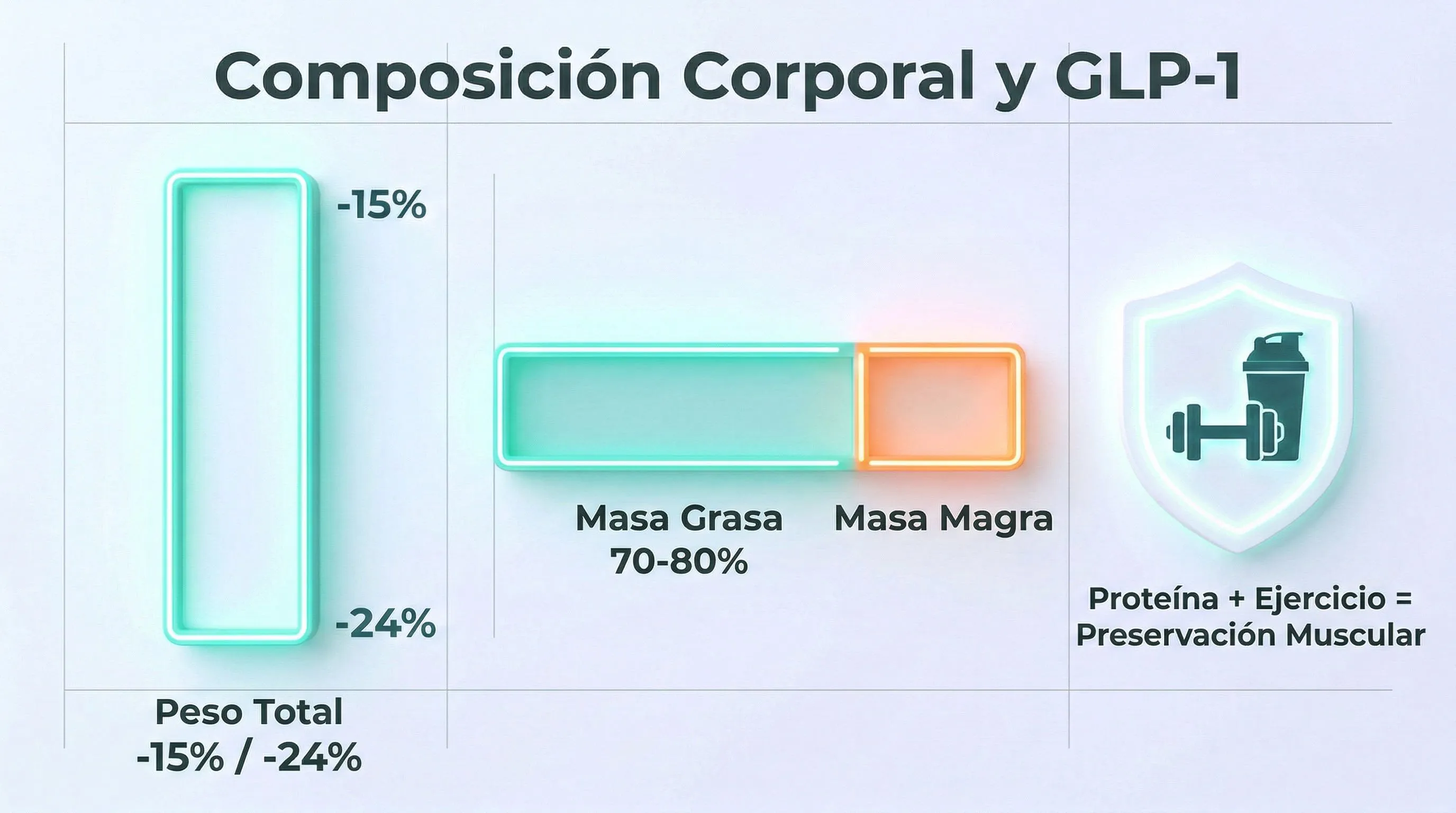 Composición Corporal y GLP-1

-15%

-24%

Peso Total
-15% / -24%

Masa Grasa
70-80%

Masa Magra

Proteína + Ejercicio =
Preservación Muscular